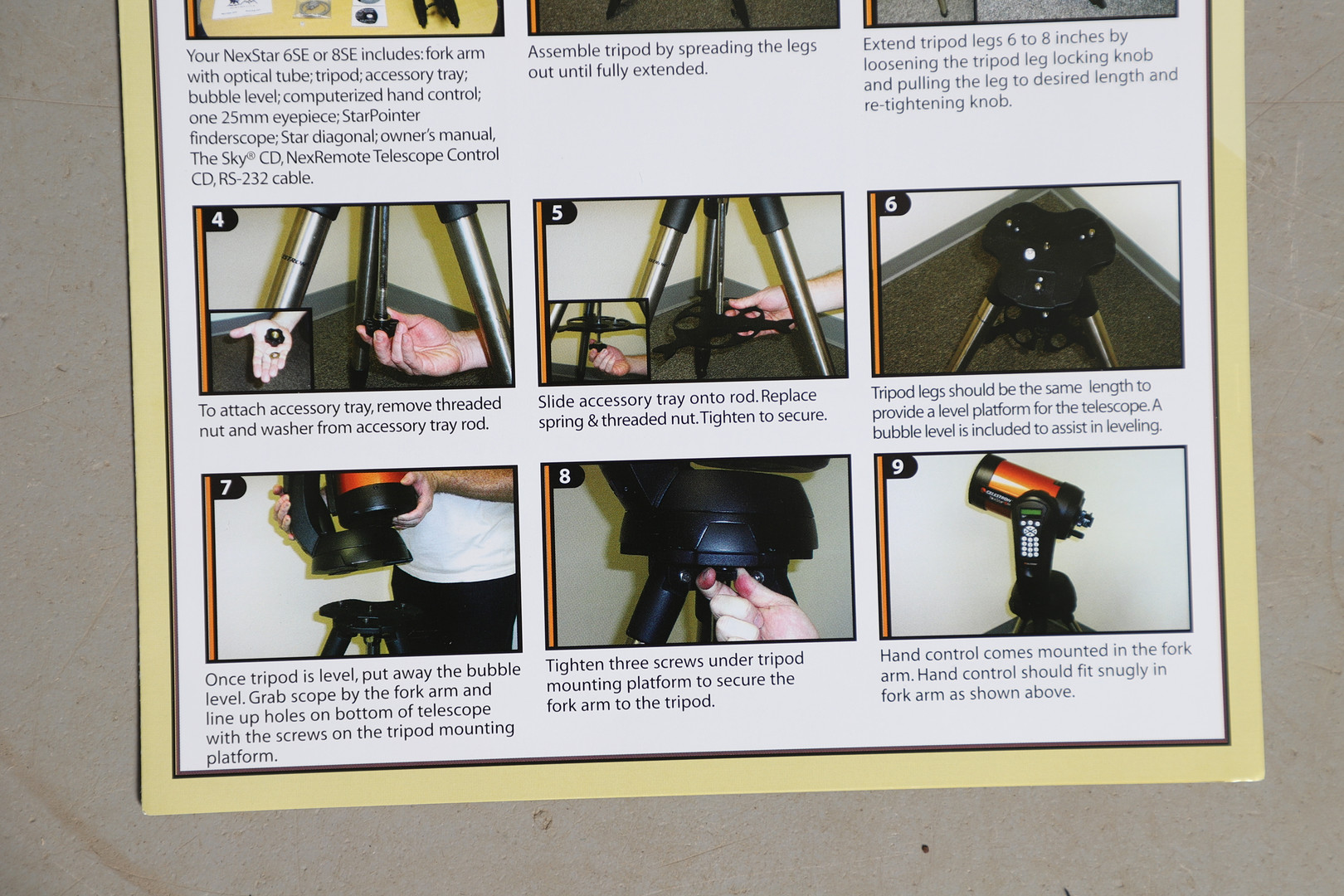 Your NexStar 6SE or 8SE includes: fork arm with optical tube; tripod; accessory tray; bubble level; computerized hand control; one 25mm eyepiece; StarPointer finderscope; Star diagonal; owner's manual, The Sky® CD, NexRemote Telescope Control CD, RS-232 cable.

Assemble tripod by spreading the legs out until fully extended.

Extend tripod legs 6 to 8 inches by loosening the tripod leg locking knob and pulling the leg to desired length and re-tightening knob.

4

To attach accessory tray, remove threaded nut and washer from accessory tray rod.

5

Slide accessory tray onto rod. Replace spring & threaded nut. Tighten to secure.

6

Tripod legs should be the same length to provide a level platform for the telescope. A bubble level is included to assist in leveling.

7

Once tripod is level, put away the bubble level. Grab scope by the fork arm and line up holes on bottom of telescope with the screws on the tripod mounting platform.

8

Tighten three screws under tripod mounting platform to secure the fork arm to the tripod.

9

CELESTRON

Hand control comes mounted in the fork arm. Hand control should fit snugly in fork arm as shown above.